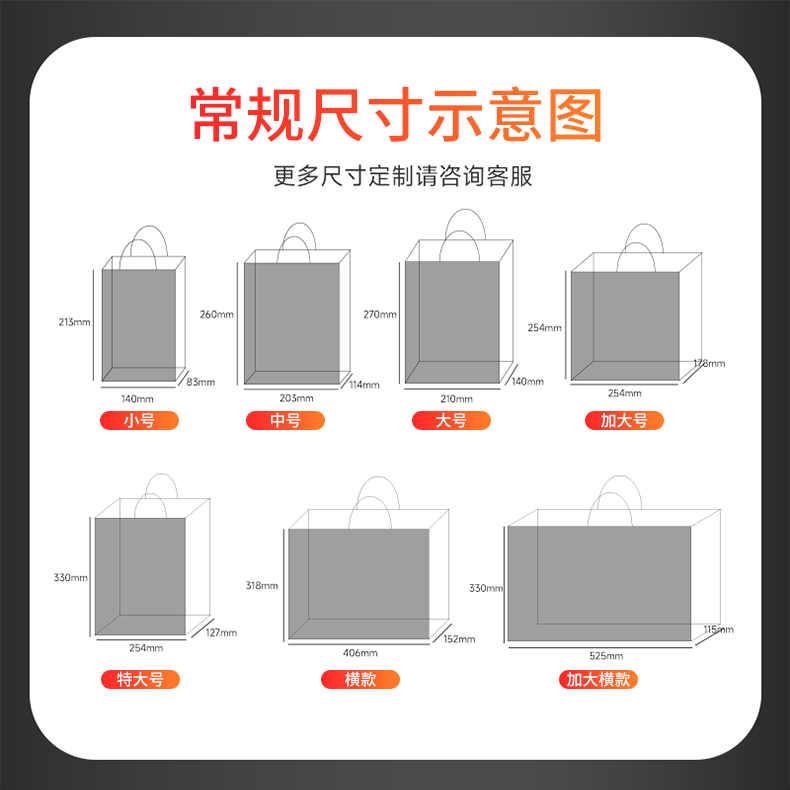 常规尺寸示意图

更多尺寸定制请咨询客服

213mm
140mm
83mm
小号

260mm
203mm
114mm
中号

270mm
210mm
140mm
大号

254mm
254mm
178mm
加大号

330mm
254mm
127mm
特大号

318mm
406mm
152mm
横款

330mm
525mm
115mm
加大横款